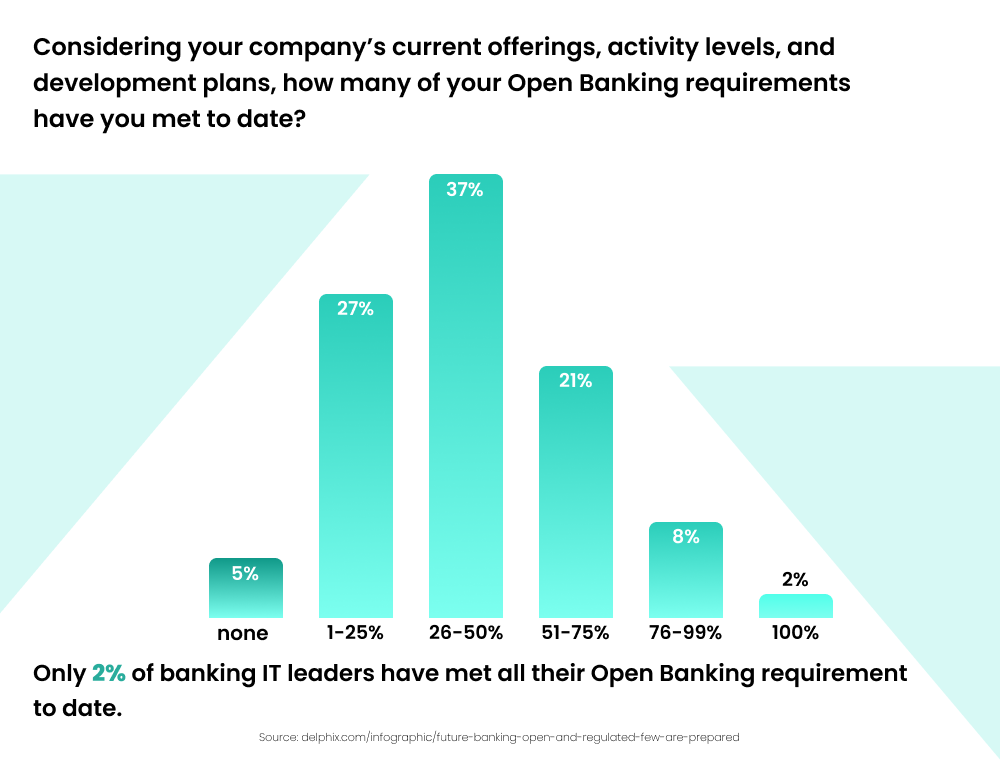 Considering your company's current offerings, activity levels, and development plans, how many of your Open Banking requirements have you met to date?

5%
27%
37%
21%
8%
2%

none
1-25%
26-50%
51-75%
76-99%
100%

Only 2% of banking IT leaders have met all their Open Banking requirement to date.

Source: delphix.com/infographic/future-banking-open-and-regulated-few-are-prepared